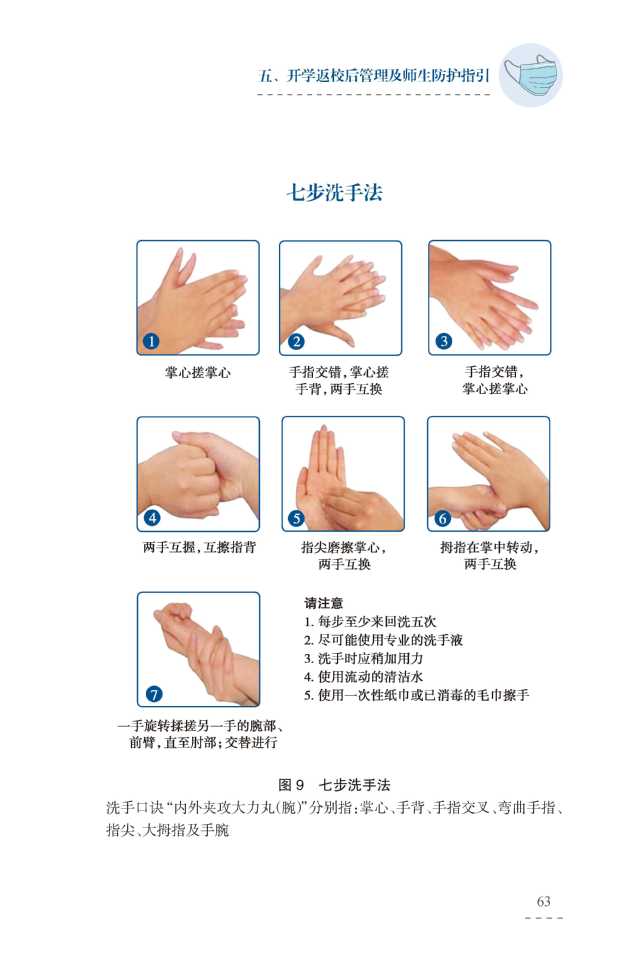 五、开学返校后管理及师生防护指引

七步洗手法

1
掌心搓掌心

2
手指交错，掌心搓手背，两手互换

3
手指交错，掌心搓掌心

4
两手互握，互擦指背

5
指尖磨擦掌心，两手互换

6
拇指在掌中转动，两手互换

7
一手旋转揉搓另一手的腕部、前臂，直至肘部；交替进行

请注意
1. 每步至少来回洗五次
2. 尽可能使用专业的洗手液
3. 洗手时应稍加用力
4. 使用流动的清洁水
5. 使用一次性纸巾或已消毒的毛巾擦手

图 9 七步洗手法

洗手口诀“内外夹攻大力丸(腕)”分别指：掌心、手背、手指交叉、弯曲手指、指尖、大拇指及手腕

63